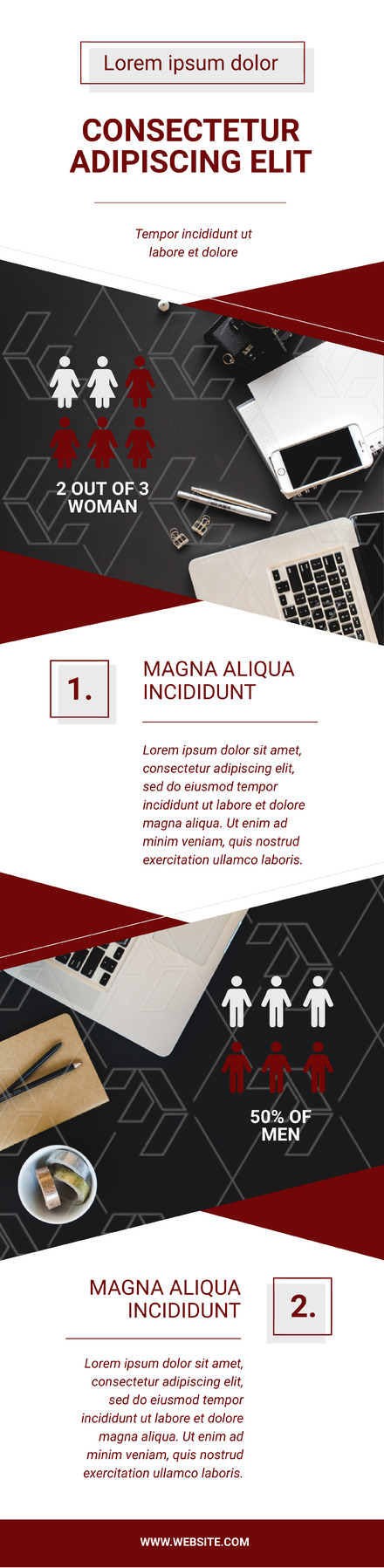 Lorem ipsum dolor

CONSECTETUR ADIPISCING ELIT

Tempor incididunt ut labore et dolore

2 OUT OF 3 WOMAN

1.

MAGNA ALIQUA INCIDIDUNT

Lorem ipsum dolor sit amet, consectetur adipiscing elit, sed do eiusmod tempor incididunt ut labore et dolore magna aliqua. Ut enim ad minim veniam, quis nostrud exercitation ullamco laboris.

50% OF MEN

MAGNA ALIQUA INCIDIDUNT

2.

Lorem ipsum dolor sit amet, consectetur adipiscing elit, sed do eiusmod tempor incididunt ut labore et dolore magna aliqua. Ut enim ad minim veniam, quis nostrud exercitation ullamco laboris.

WWW.WEBSITE.COM