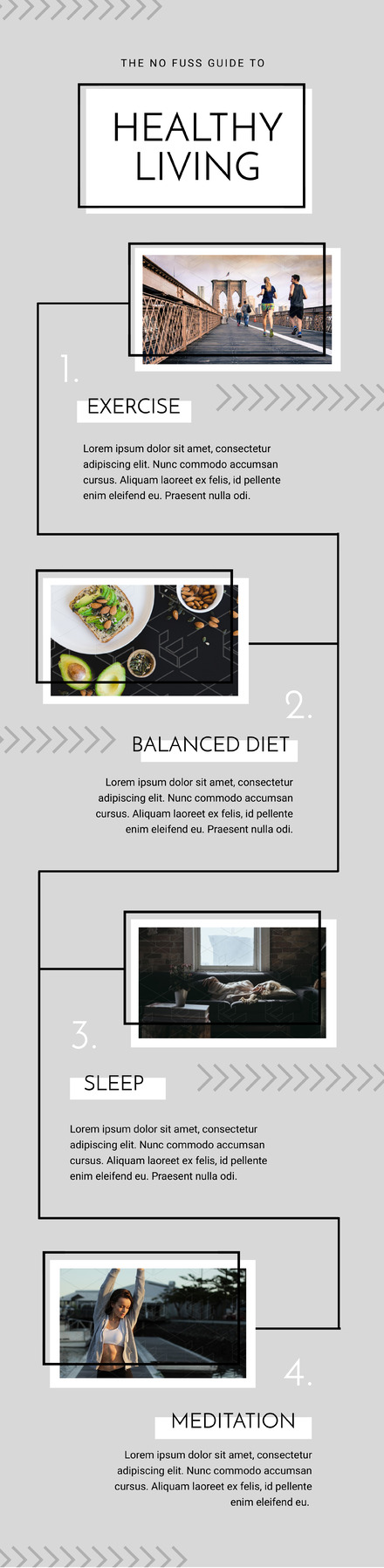 THE NO FUSS GUIDE TO

HEALTHY LIVING

1.

EXERCISE

Lorem ipsum dolor sit amet, consectetur adipiscing elit. Nunc commodo accumsan cursus. Aliquam laoreet ex felis, id pellente enim eleifend eu. Praesent nulla odi.

2.

BALANCED DIET

Lorem ipsum dolor sit amet, consectetur adipiscing elit. Nunc commodo accumsan cursus. Aliquam laoreet ex felis, id pellente enim eleifend eu. Praesent nulla odi.

3.

SLEEP

Lorem ipsum dolor sit amet, consectetur adipiscing elit. Nunc commodo accumsan cursus. Aliquam laoreet ex felis, id pellente enim eleifend eu. Praesent nulla odi.

4.

MEDITATION

Lorem ipsum dolor sit amet, consectetur adipiscing elit. Nunc commodo accumsan cursus. Aliquam laoreet ex felis, id pellente enim eleifend eu.